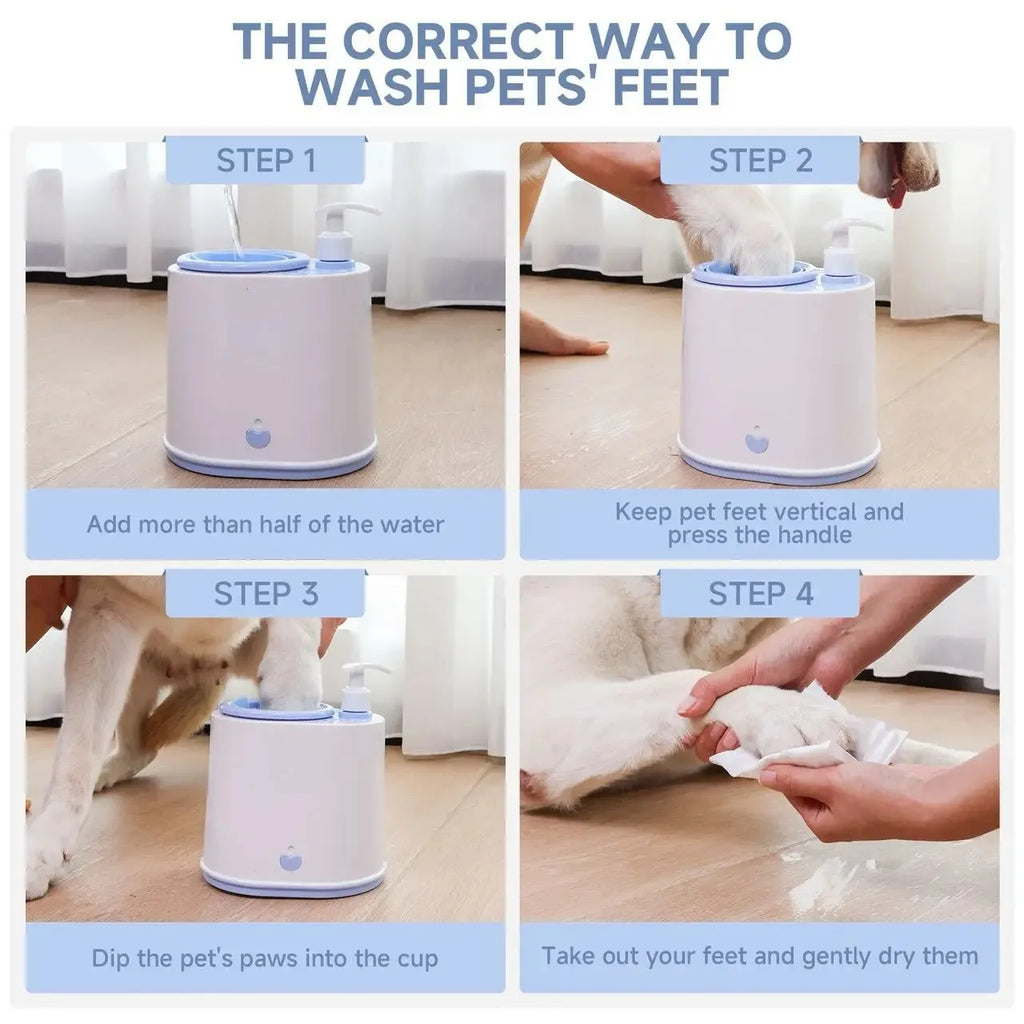 THE CORRECT WAY TO WASH PETS' FEET

STEP 1

Add more than half of the water

STEP 2

Keep pet feet vertical and press the handle

STEP 3

Dip the pet's paws into the cup

STEP 4

Take out your feet and gently dry them